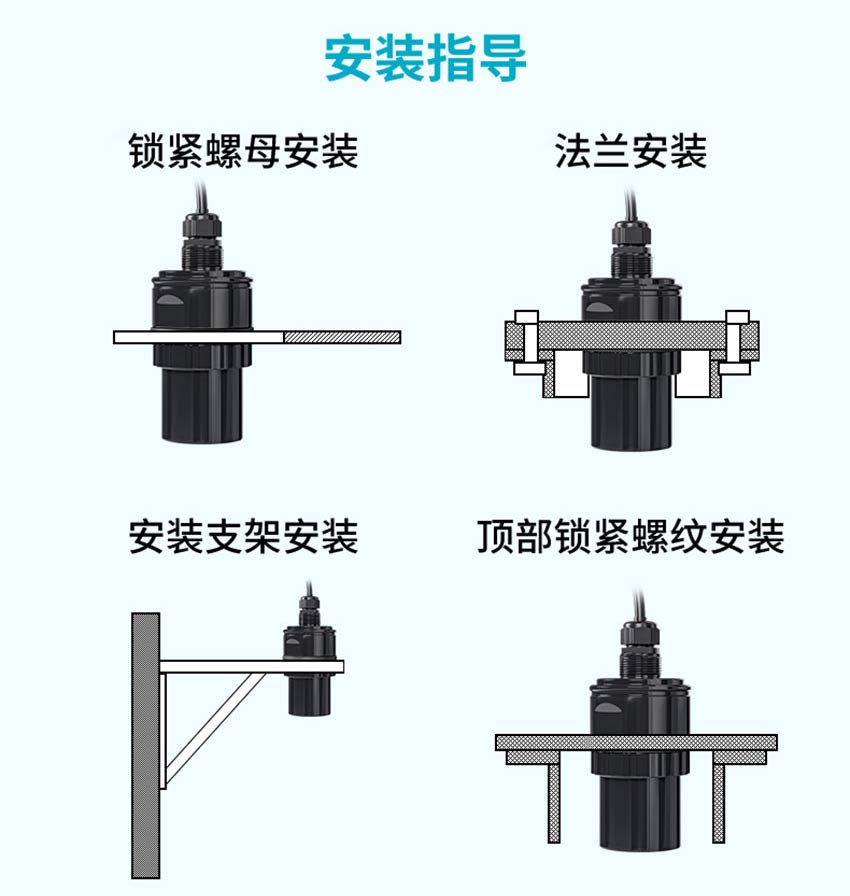 安装指导

锁紧螺母安装

法兰安装

安装支架安装

顶部锁紧螺纹安装